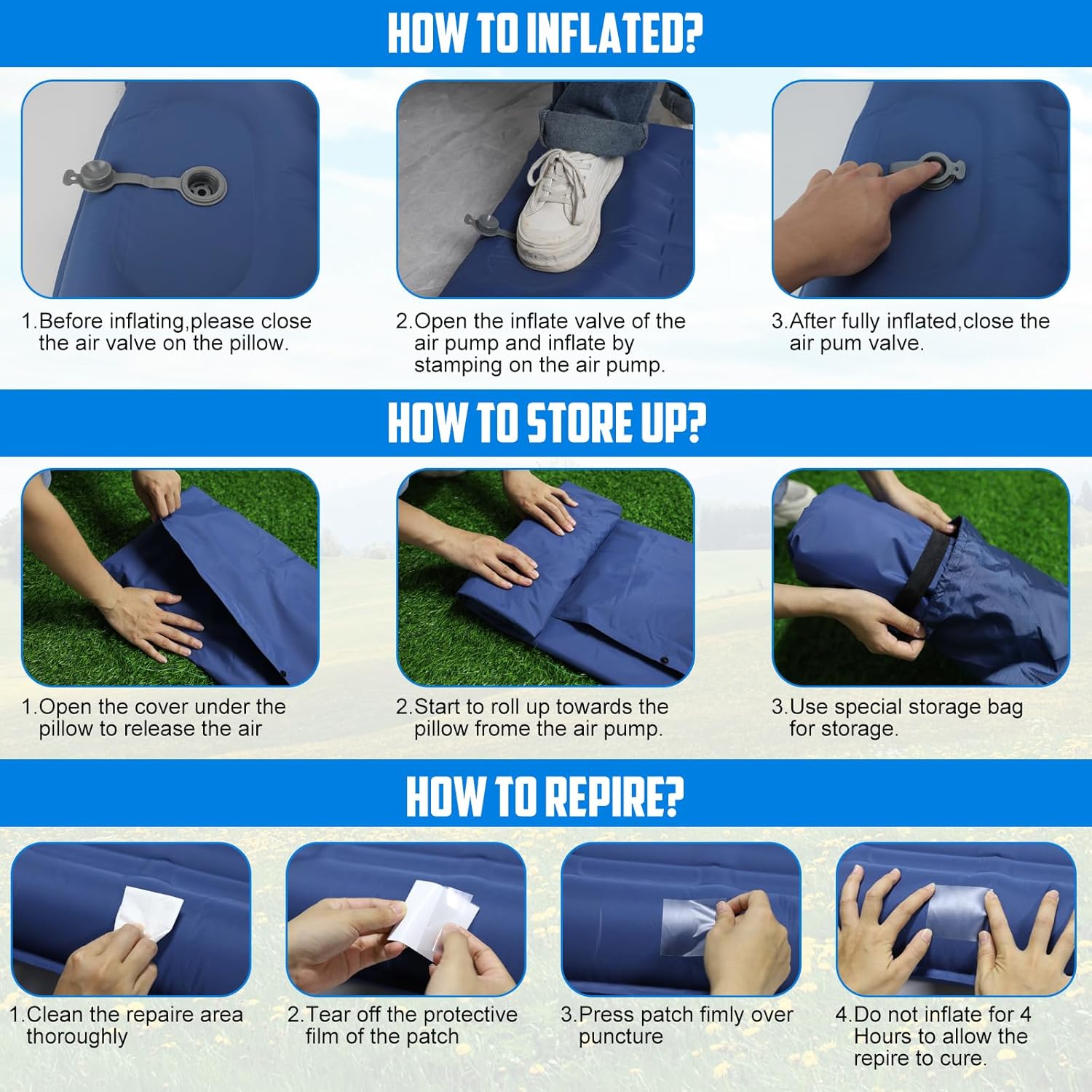 HOW TO INFLATED?

1.Before inflating,please close the air valve on the pillow.

2.Open the inflate valve of the air pump and inflate by stamping on the air pump.

3.After fully inflated,close the air pum valve.

HOW TO STORE UP?

1.Open the cover under the pillow to release the air

2.Start to roll up towards the pillow frome the air pump.

3.Use special storage bag for storage.

HOW TO REPIRE?

1.Clean the repaire area thoroughly

2.Tear off the protective film of the patch

3.Press patch fimly over puncture

4.Do not inflate for 4 Hours to allow the repire to cure.