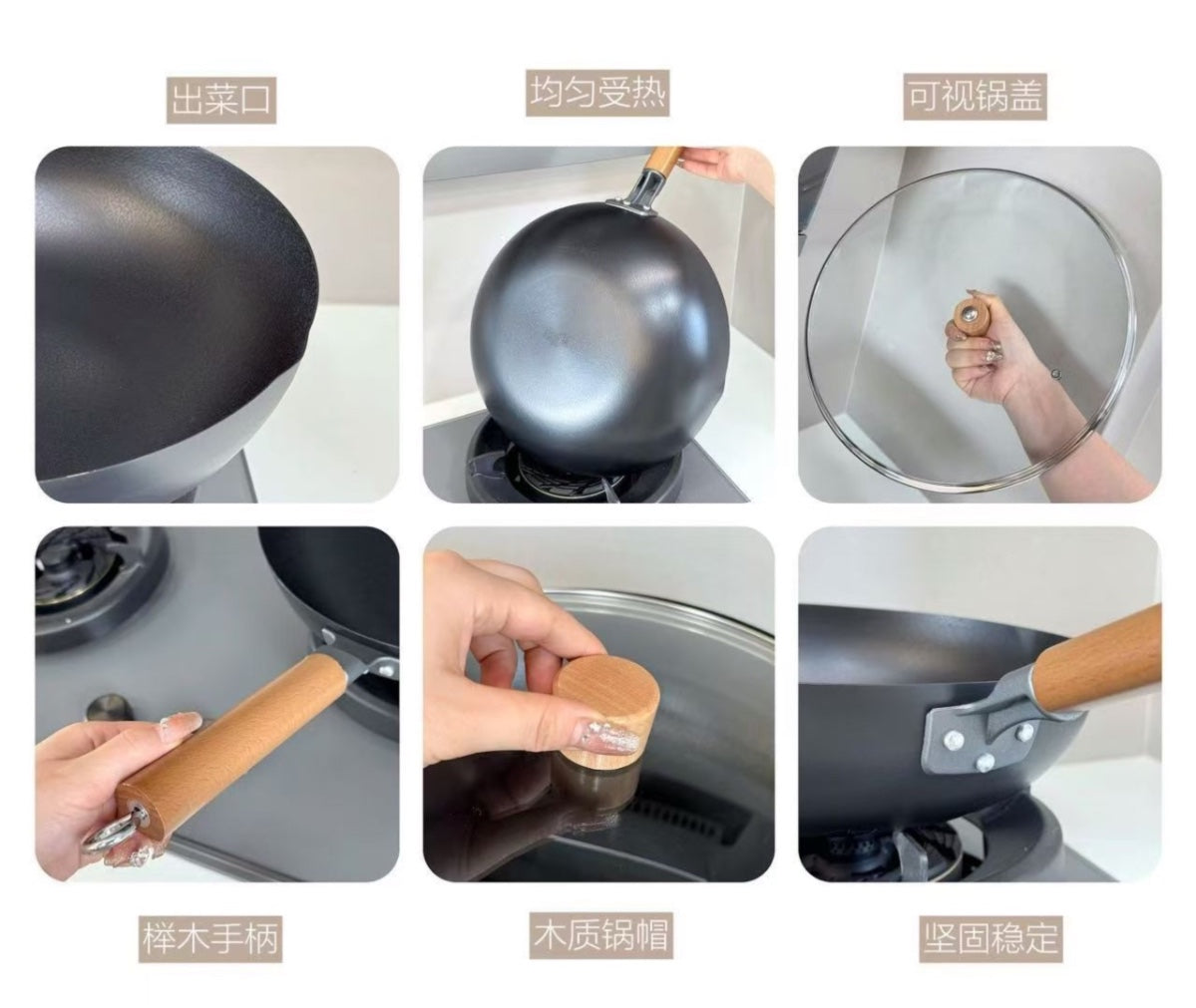 出菜口

均匀受热

可视锅盖

榉木手柄

木质锅帽

坚固稳定