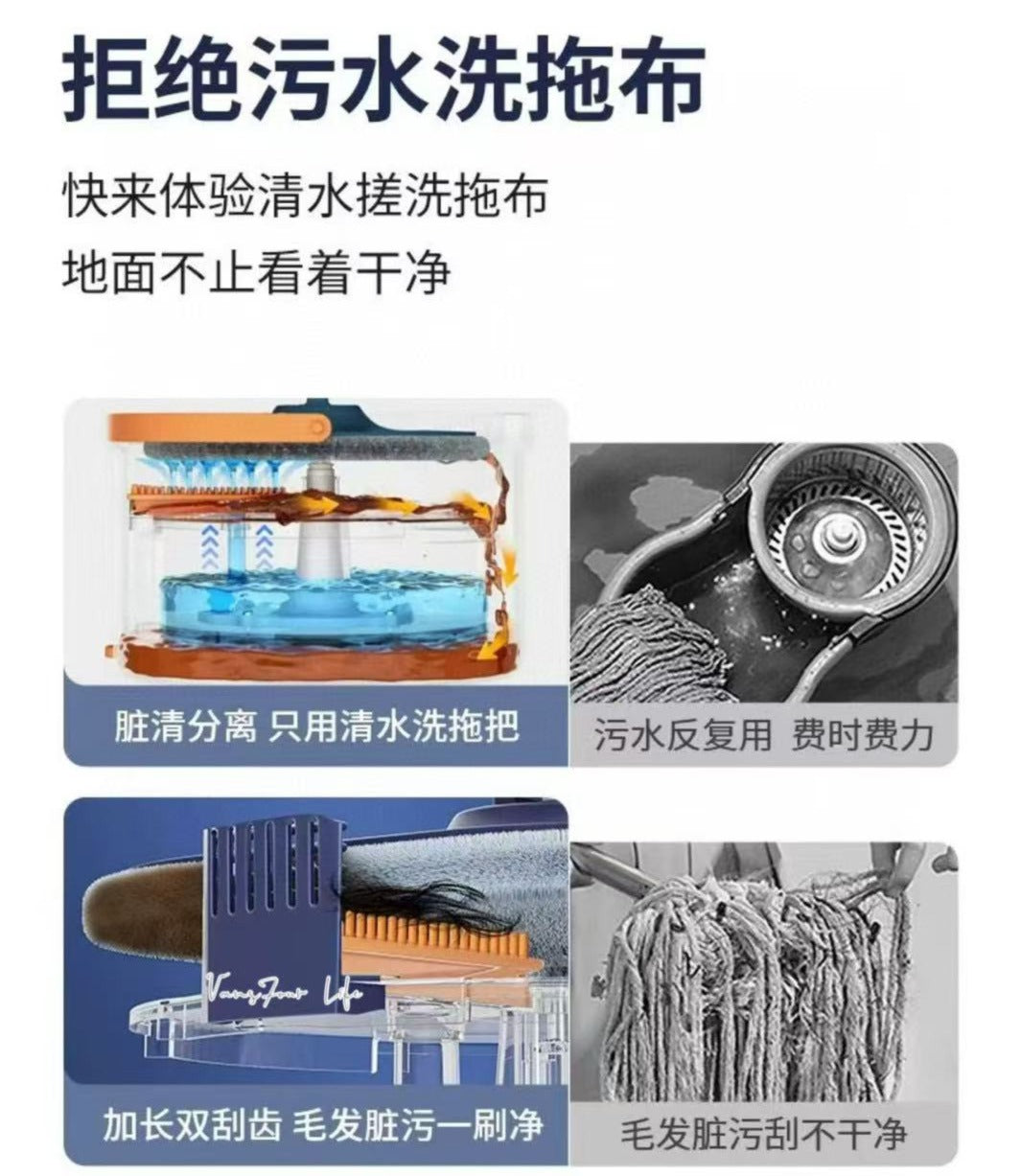 拒绝污水洗拖布

快来体验清水搓洗拖布
地面不止看着干净

脏清分离 只用清水洗拖把

污水反复用 费时费力

VansFour Life

加长双刮齿 毛发脏污一刷净

毛发脏污刮不干净