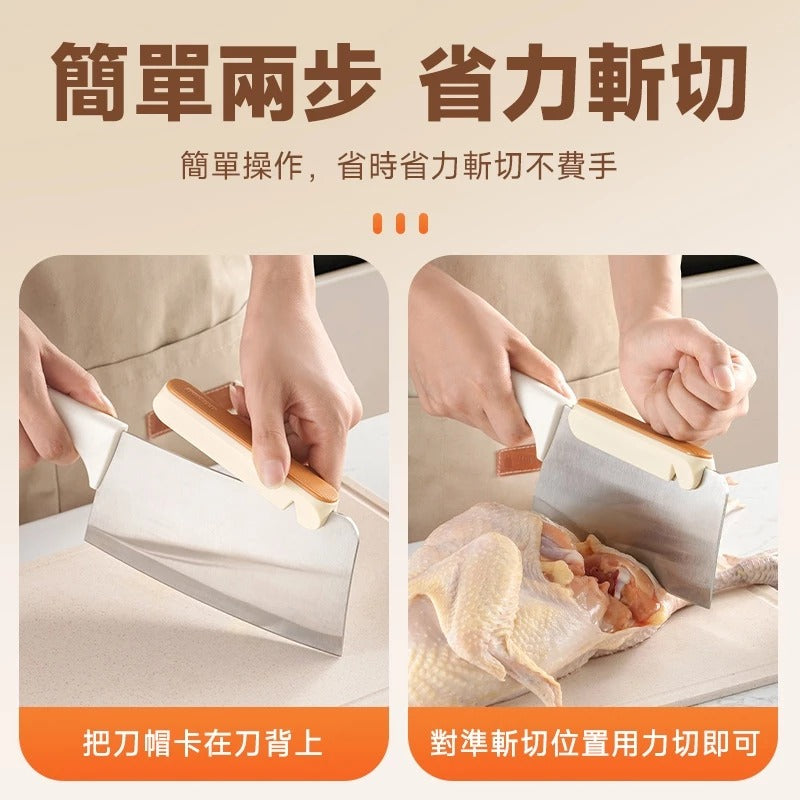 簡單兩步 省力斬切

簡單操作，省時省力斬切不費手

把刀帽卡在刀背上

對準斬切位置用力切即可