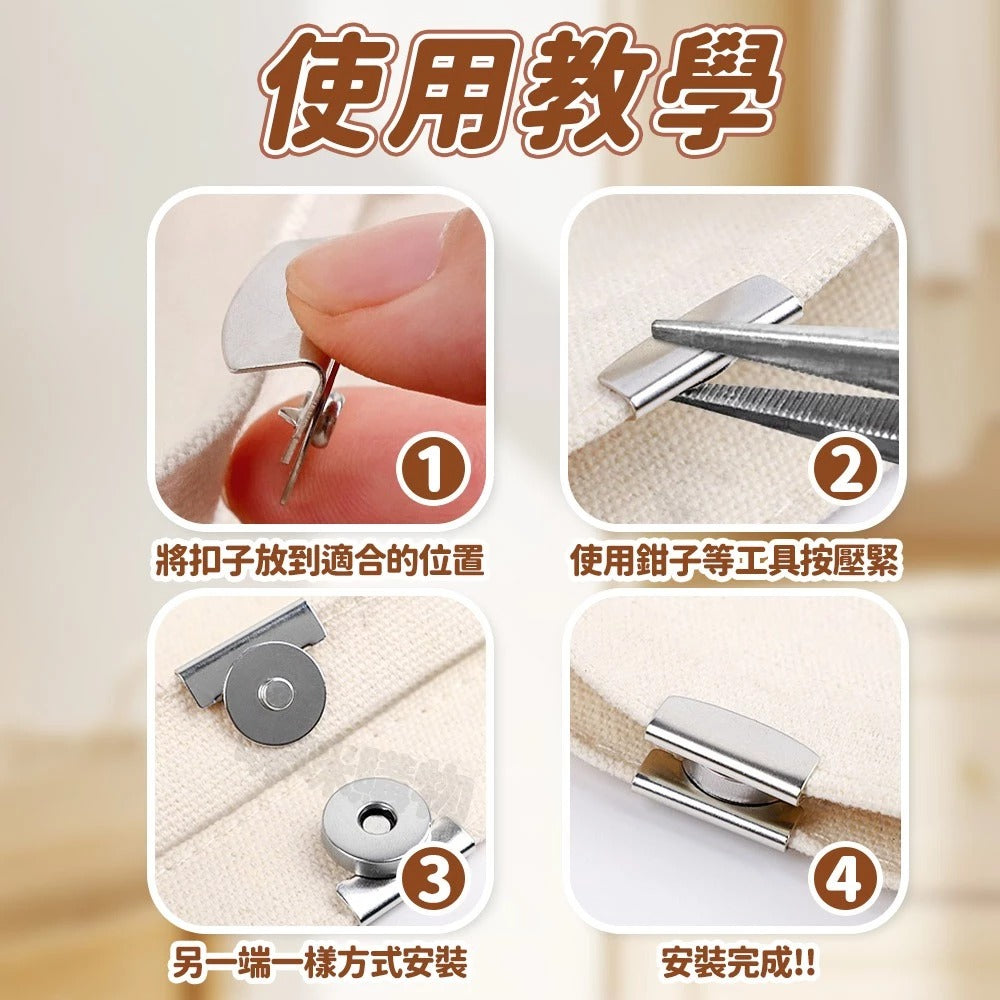 使用教學

1
將扣子放到適合的位置

2
使用鉗子等工具按壓緊

3
另一端一樣方式安裝

4
安裝完成!!