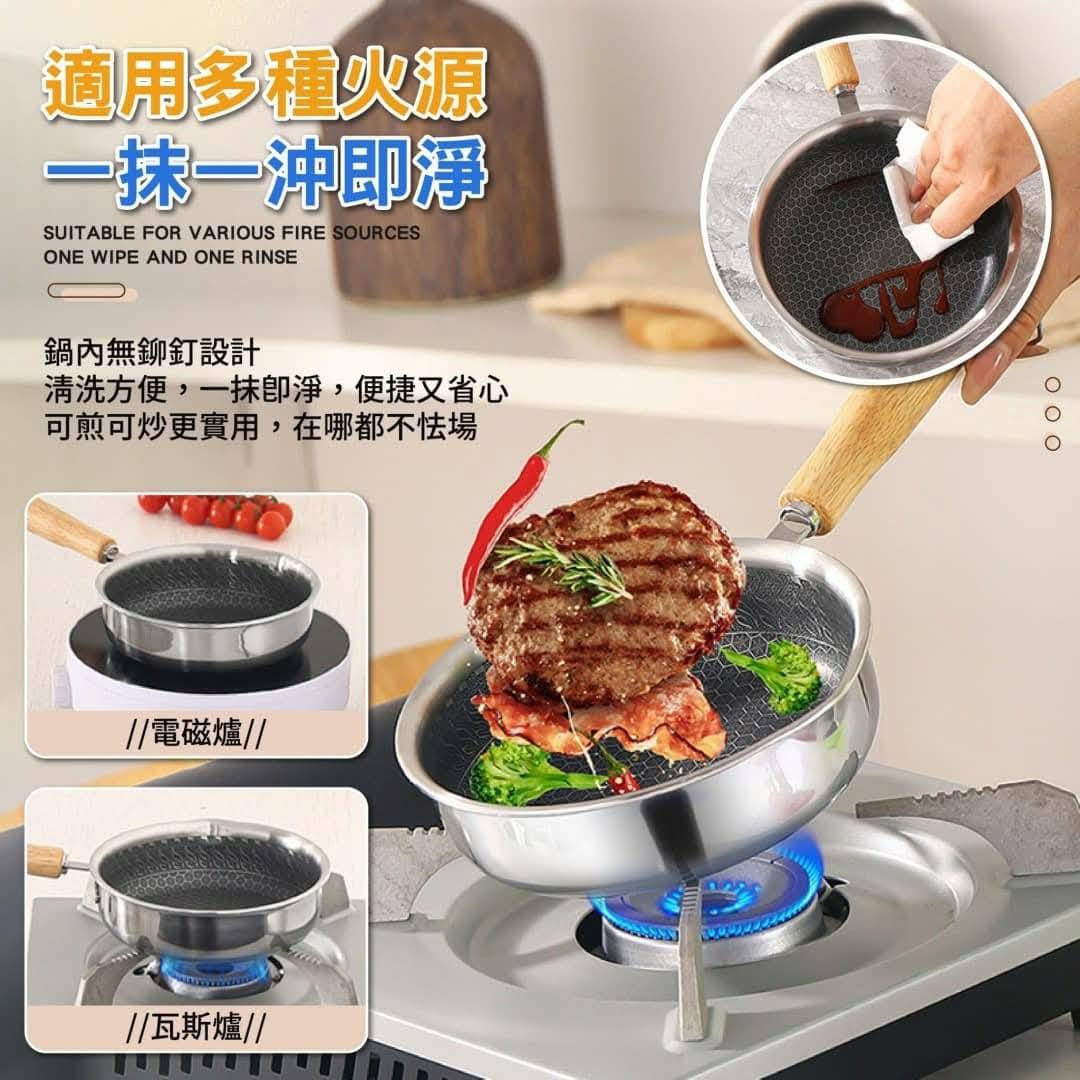 適用多種火源
一抹一沖即淨

SUITABLE FOR VARIOUS FIRE SOURCES
ONE WIPE AND ONE RINSE

鍋內無鉚釘設計
清洗方便，一抹即淨，便捷又省心
可煎可炒更實用，在哪都不怯場

//電磁爐//

//瓦斯爐//