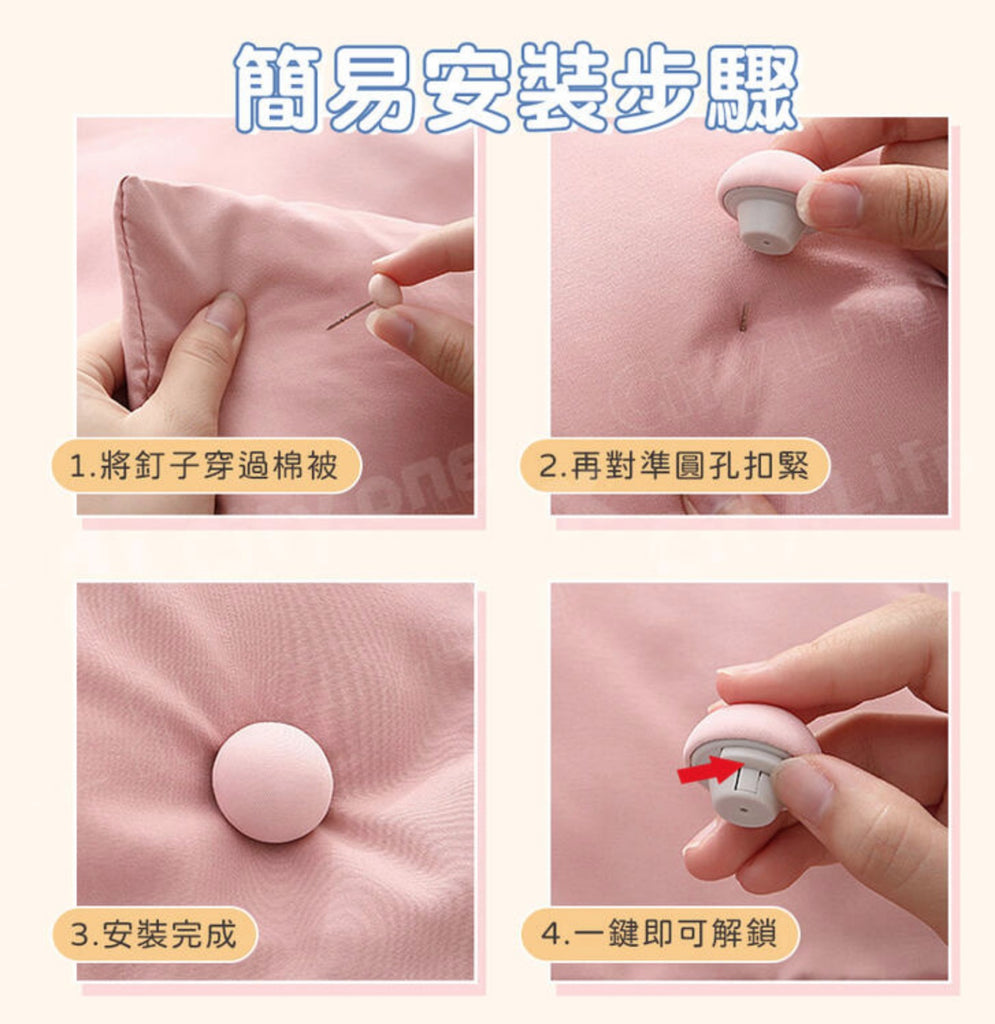 簡易安裝步驟

1.將釘子穿過棉被

2.再對準圓孔扣緊

3.安裝完成

4.一鍵即可解鎖