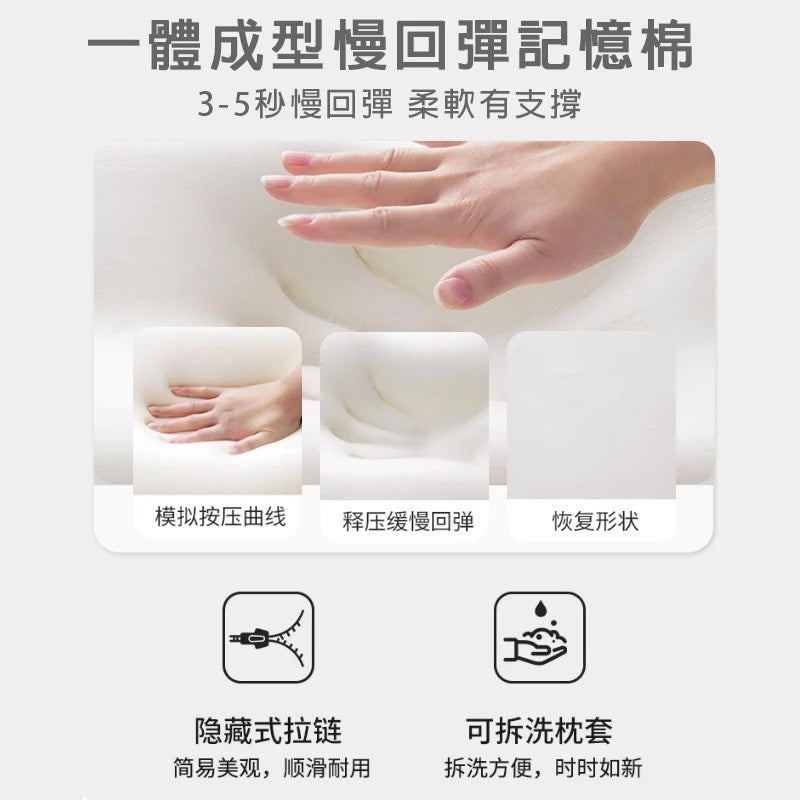 一體成型慢回彈記憶棉

3-5秒慢回彈 柔軟有支撐

模拟按压曲线

释压缓慢回弹

恢复形状

隐藏式拉链

简易美观，顺滑耐用

可拆洗枕套

拆洗方便，时时如新