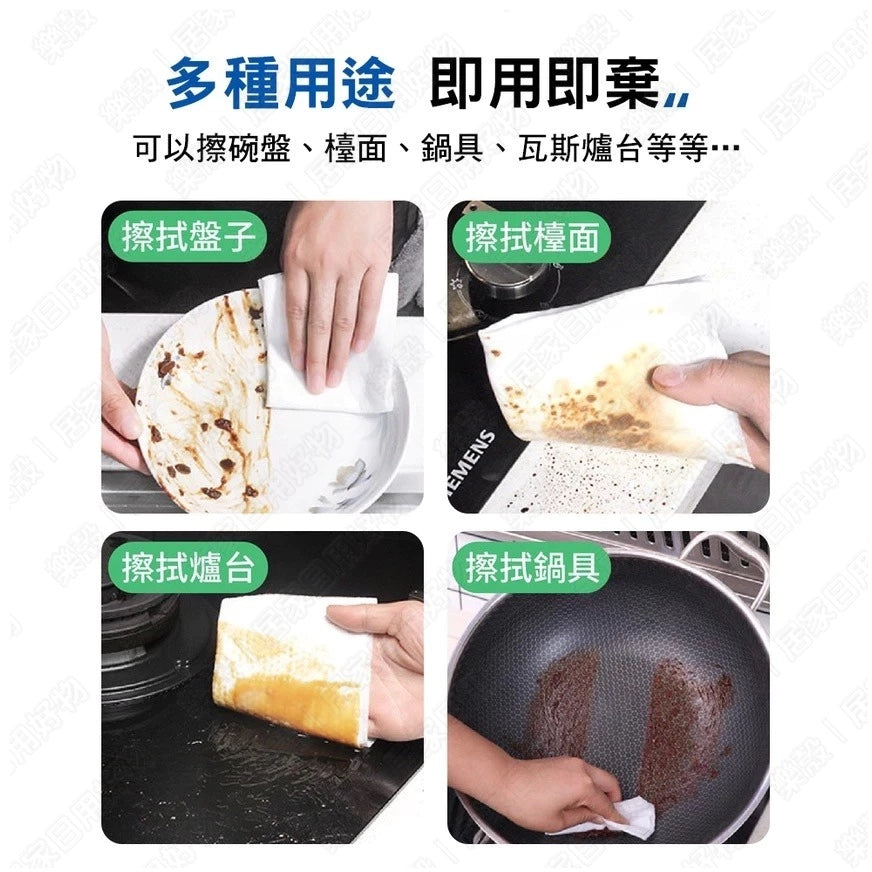 多種用途 即用即棄

可以擦碗盤、檯面、鍋具、瓦斯爐台等等…

擦拭盤子

擦拭檯面

SIEMENS

擦拭爐台

擦拭鍋具