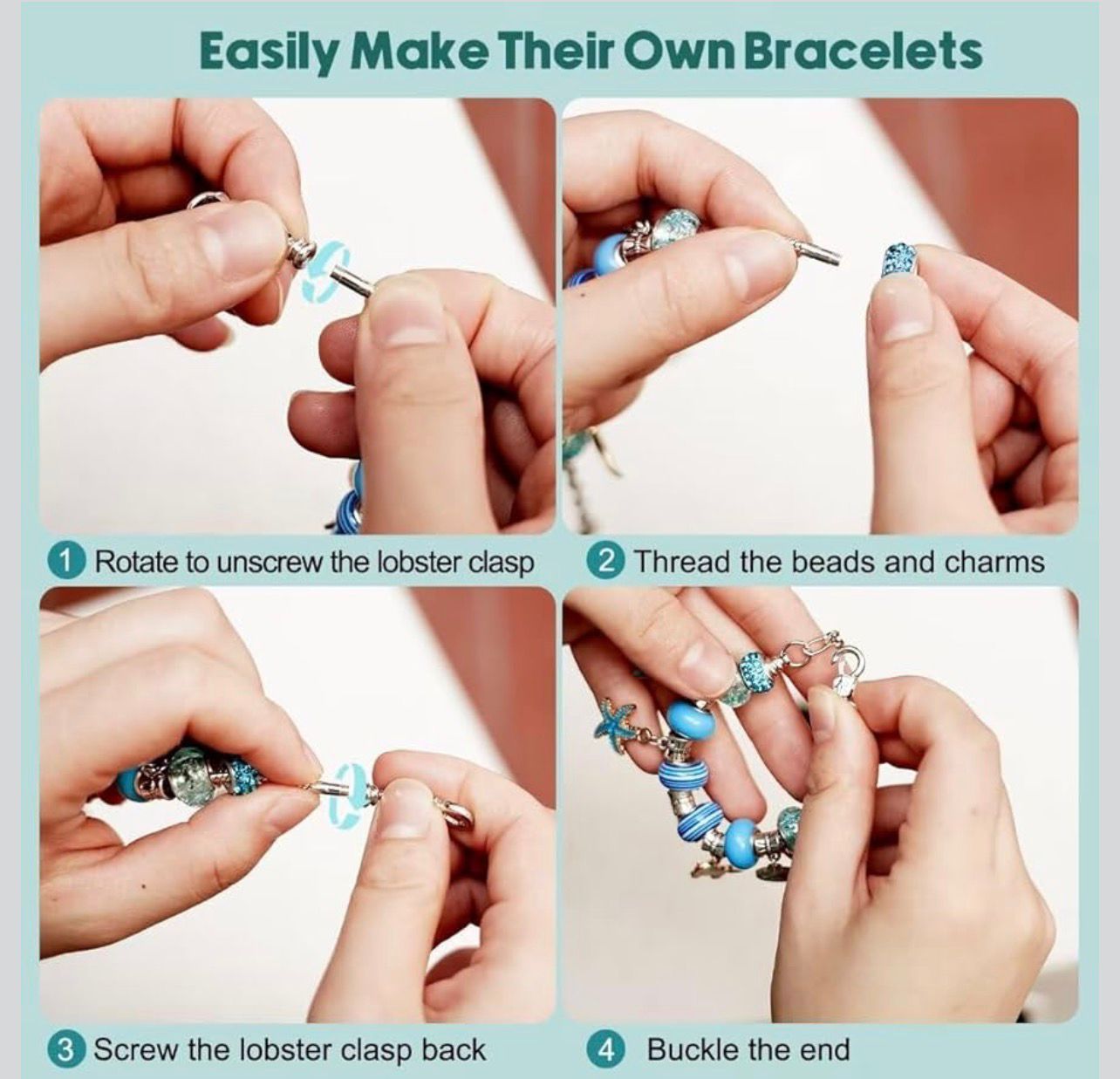 Easily Make Their Own Bracelets

1 Rotate to unscrew the lobster clasp

2 Thread the beads and charms

3 Screw the lobster clasp back

4 Buckle the end