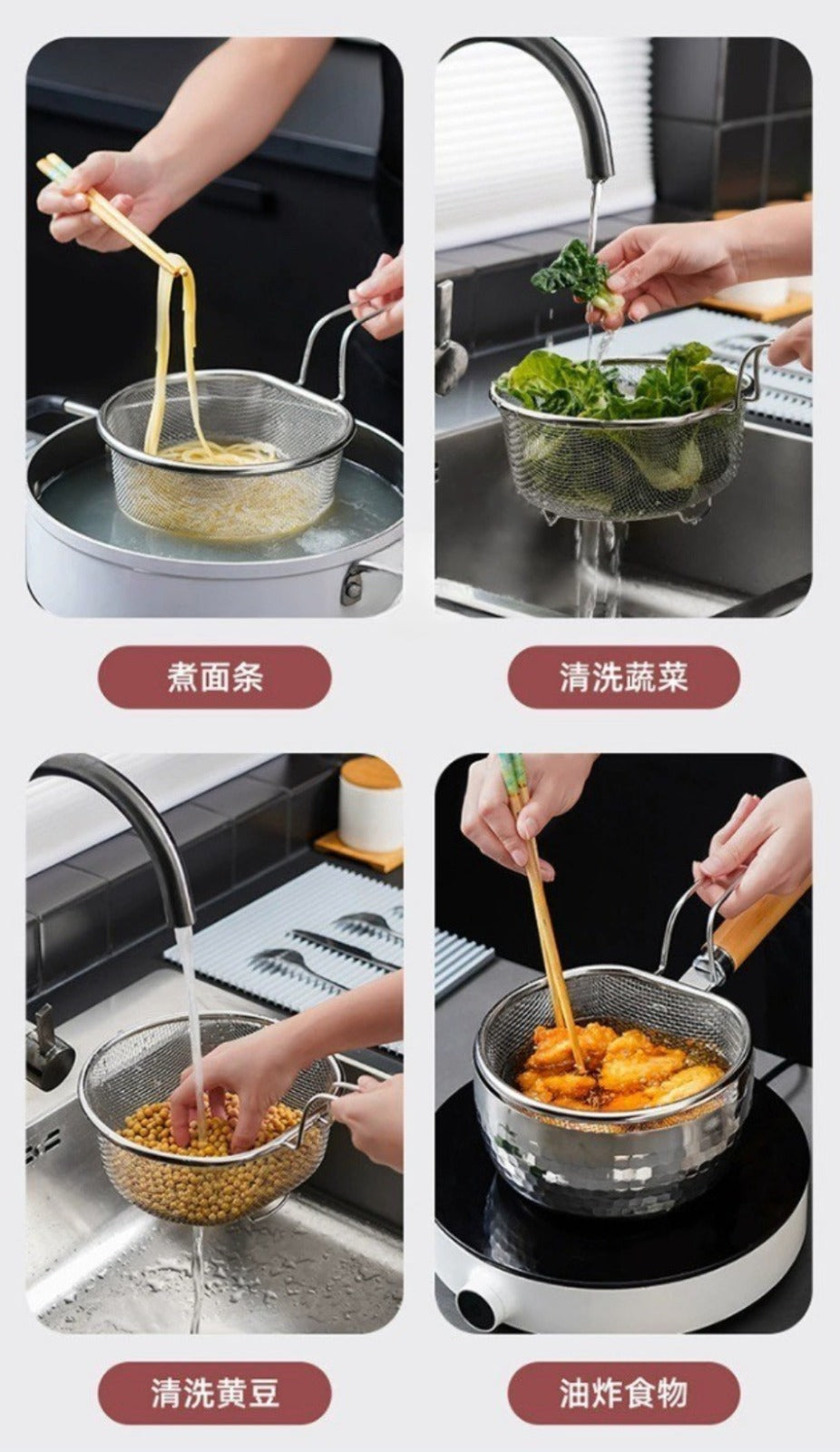 煮面条

清洗蔬菜

清洗黄豆

油炸食物