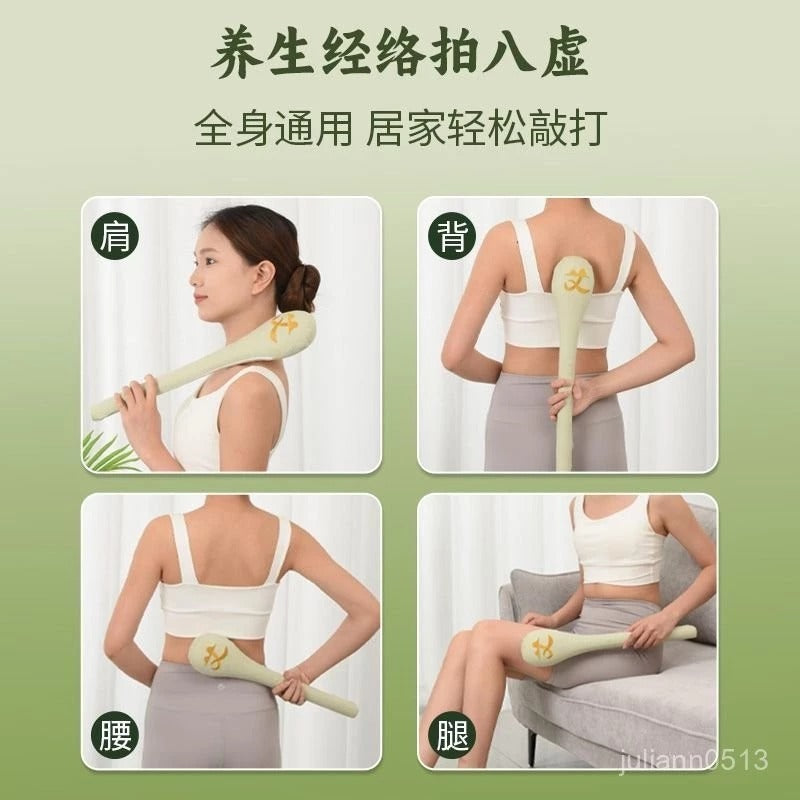 养生经络拍八虚

全身通用 居家轻松敲打

肩

艾

背

艾

腰

艾

腿

艾

juliann0513