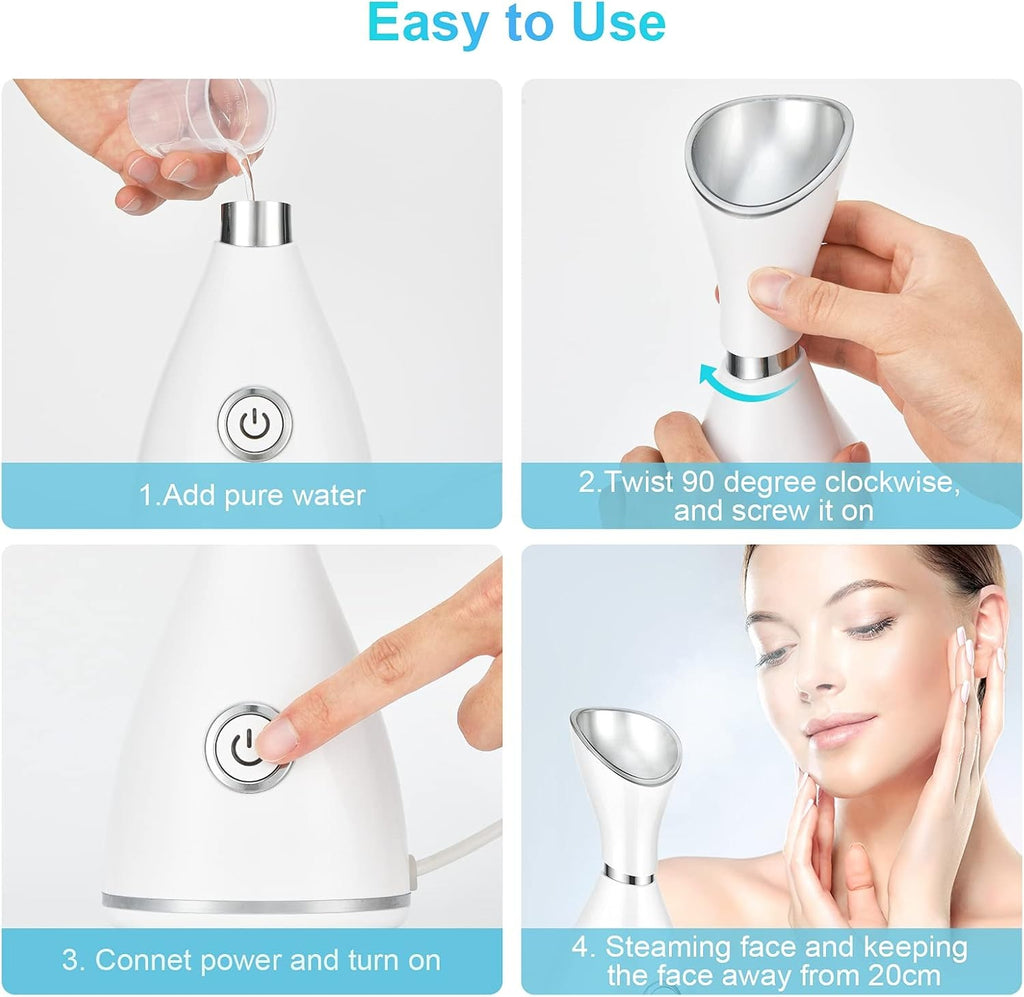 Easy to Use

1.Add pure water

2.Twist 90 degree clockwise, and screw it on

3. Connet power and turn on

4. Steaming face and keeping the face away from 20cm