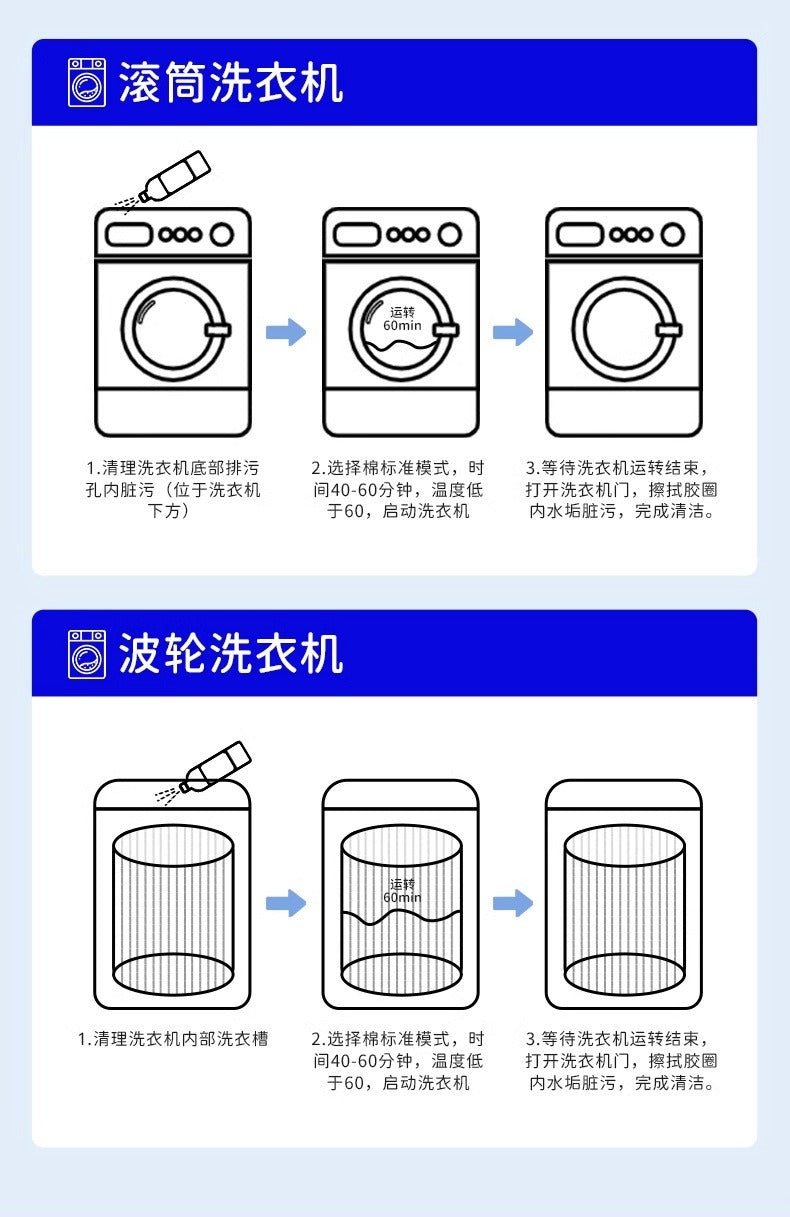 滚筒洗衣机

运转
60min

1.清理洗衣机底部排污孔内脏污（位于洗衣机下方）

2.选择棉标准模式，时间40-60分钟，温度低于60，启动洗衣机

3.等待洗衣机运转结束，打开洗衣机门，擦拭胶圈内水垢脏污，完成清洁。

波轮洗衣机

运转
60min

1.清理洗衣机内部洗衣槽

2.选择棉标准模式，时间40-60分钟，温度低于60，启动洗衣机

3.等待洗衣机运转结束，打开洗衣机门，擦拭胶圈内水垢脏污，完成清洁。