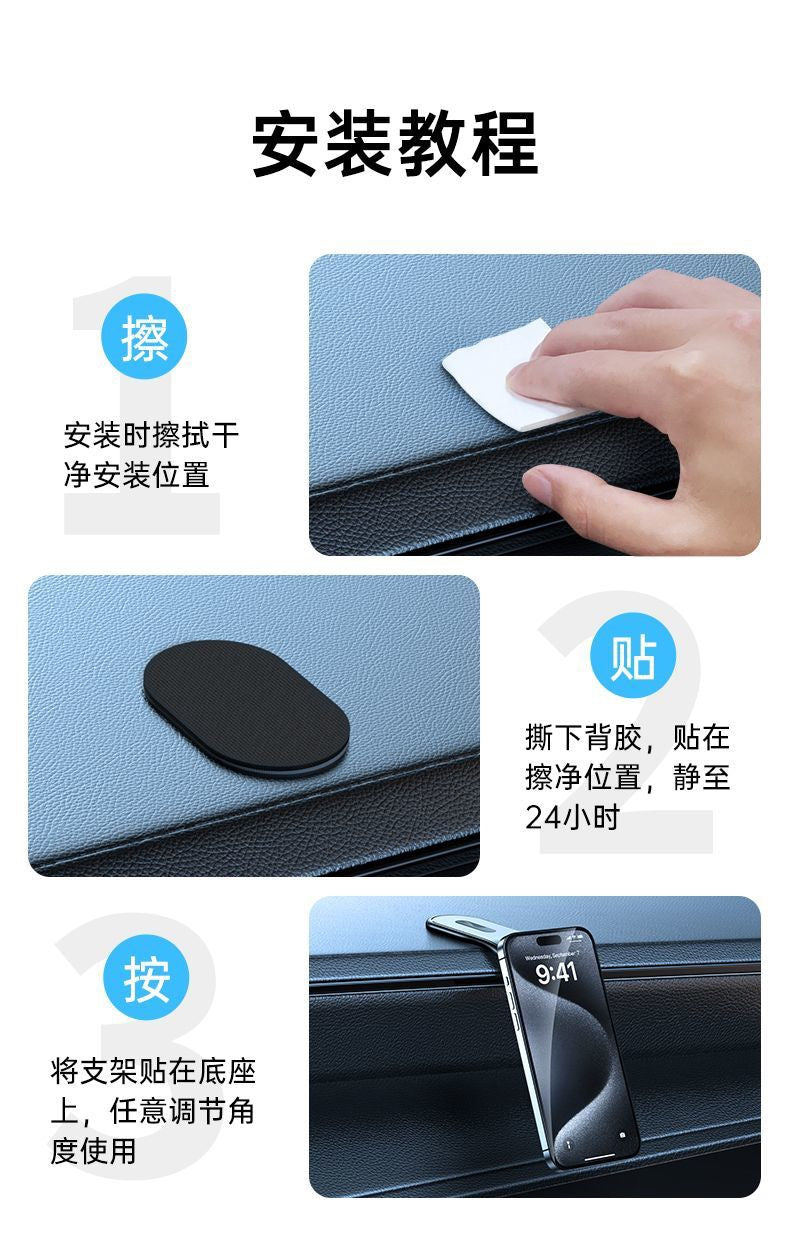 安装教程

1

擦

安装时擦拭干净安装位置

2

贴

撕下背胶，贴在擦净位置，静至24小时

3

按

将支架贴在底座上，任意调节角度使用

Wednesday, September 7

9:41