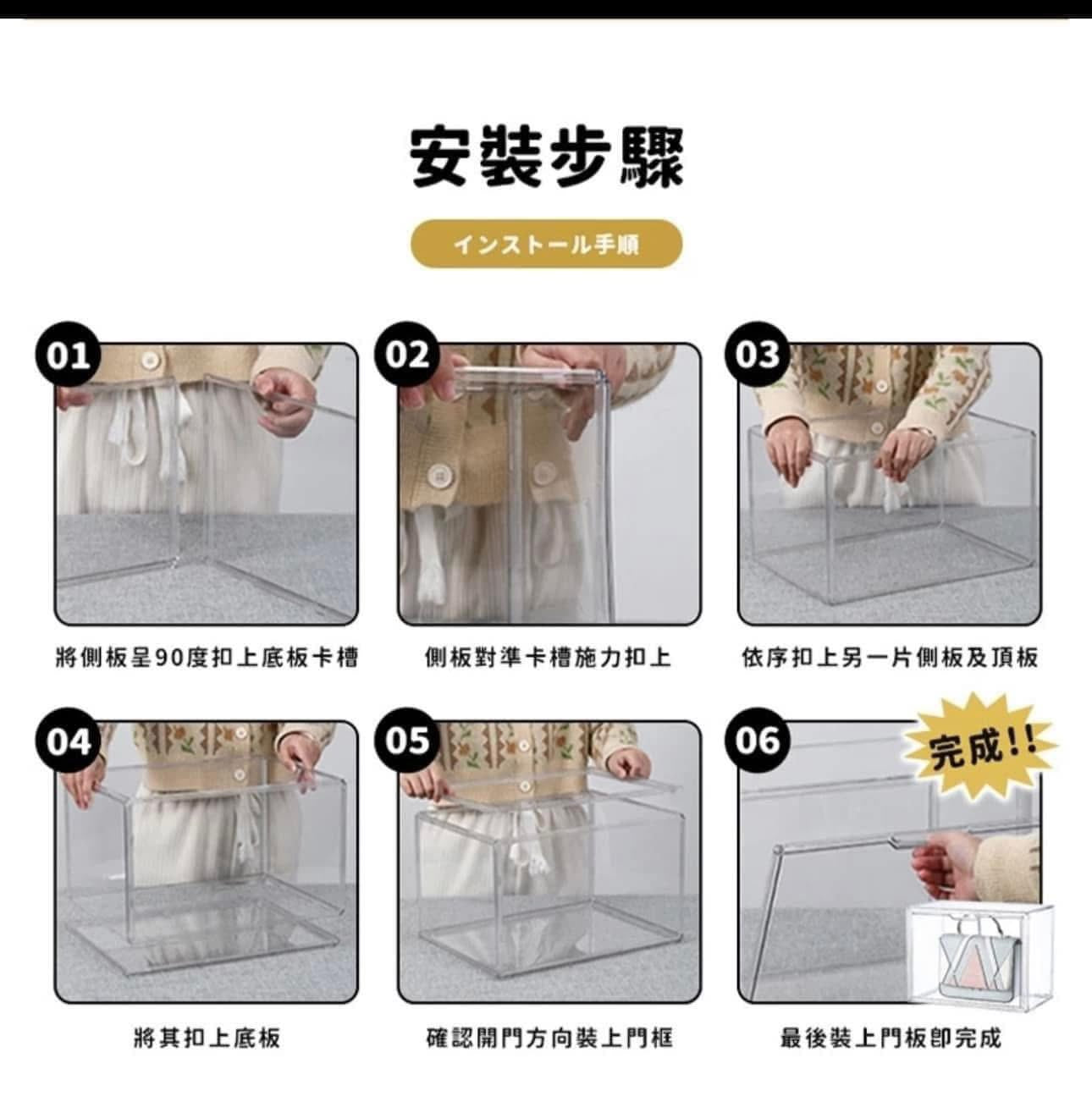 安裝步驟

インストール手順

01

將側板呈90度扣上底板卡槽

02

側板對準卡槽施力扣上

03

依序扣上另一片側板及頂板

04

將其扣上底板

05

確認開門方向裝上門框

06

完成!!

最後裝上門板即完成