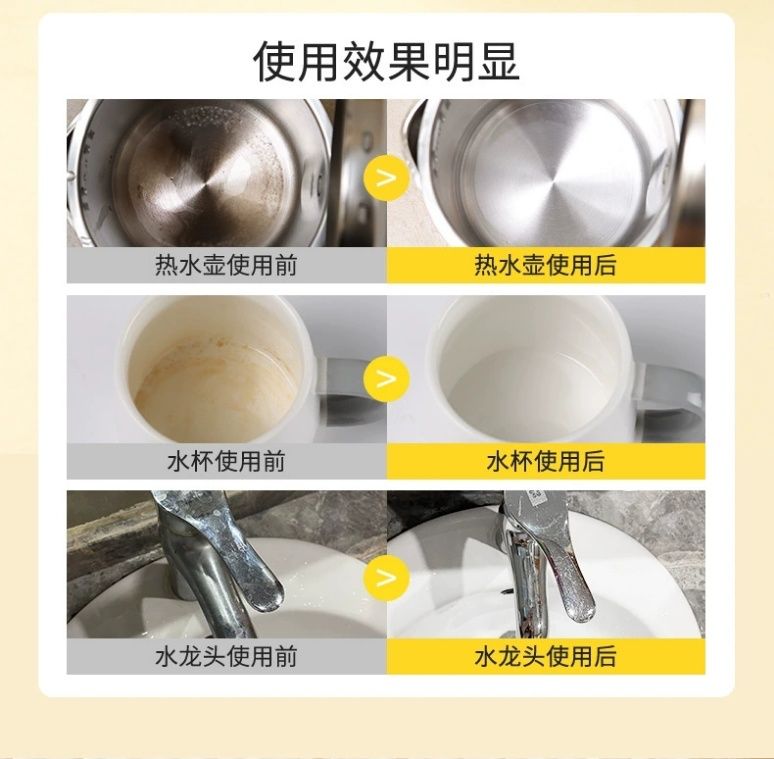 使用效果明显

>

热水壶使用前

热水壶使用后

>

水杯使用前

水杯使用后

>

水龙头使用前

水龙头使用后